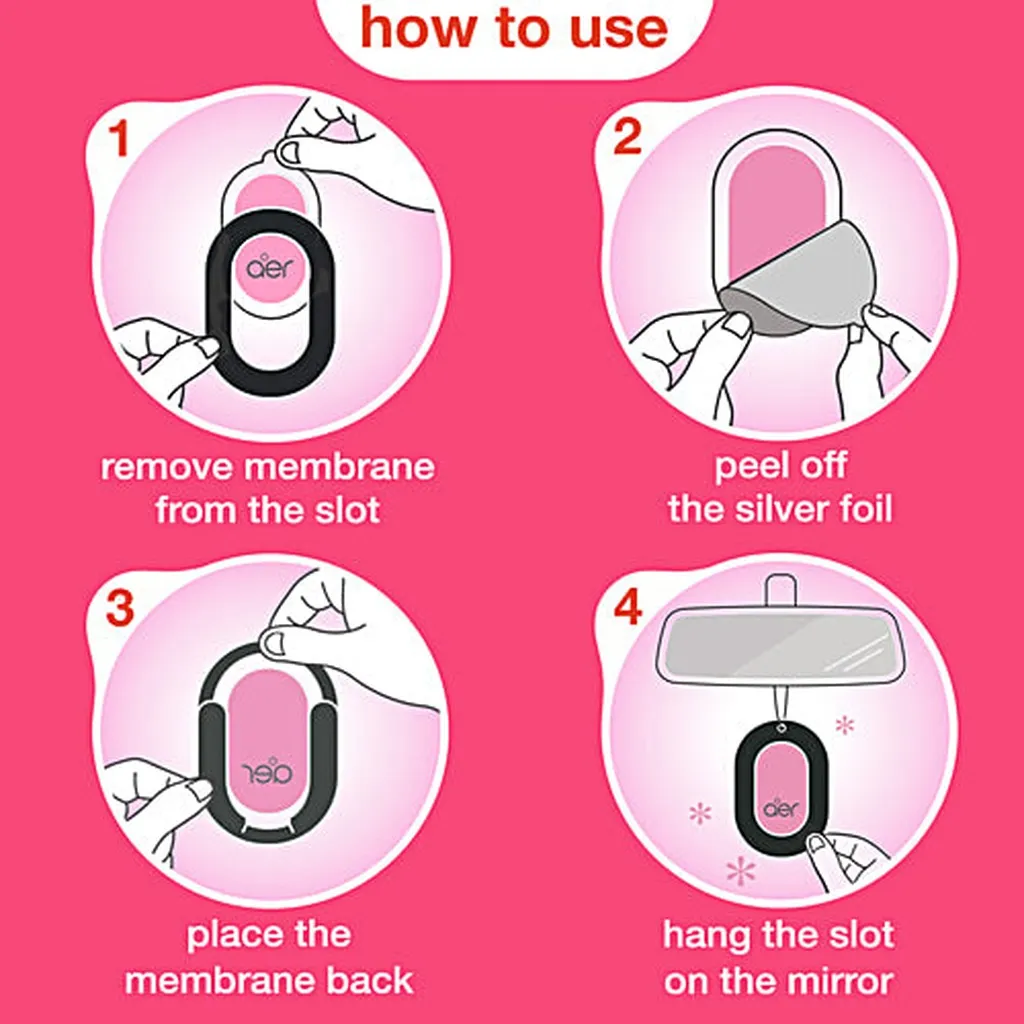 how to use

1

aer

remove membrane from the slot

2

peel off the silver foil

3

aer

place the membrane back

4

aer

hang the slot on the mirror