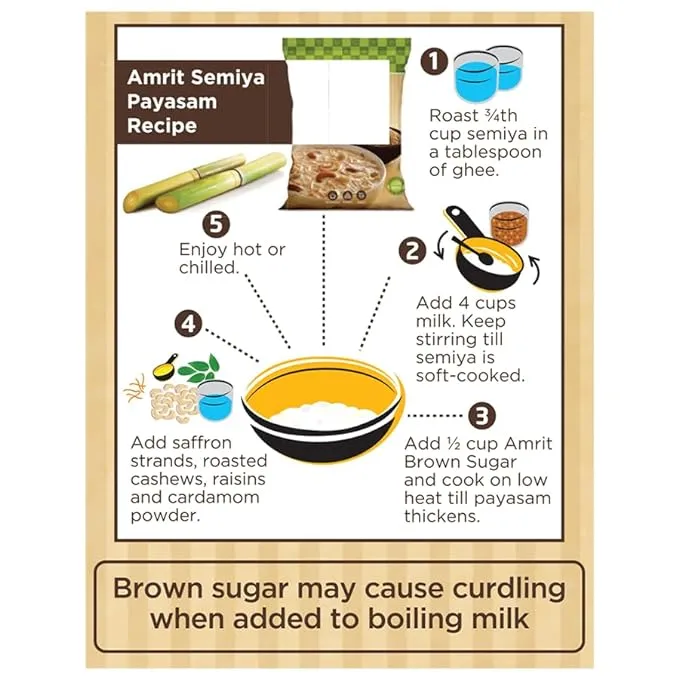 Amrit Semiya Payasam Recipe

1
Roast ¾th cup semiya in a tablespoon of ghee.

2
Add 4 cups milk. Keep stirring till semiya is soft-cooked.

3
Add ½ cup Amrit Brown Sugar and cook on low heat till payasam thickens.

4
Add saffron strands, roasted cashews, raisins and cardamom powder.

5
Enjoy hot or chilled.

Brown sugar may cause curdling when added to boiling milk